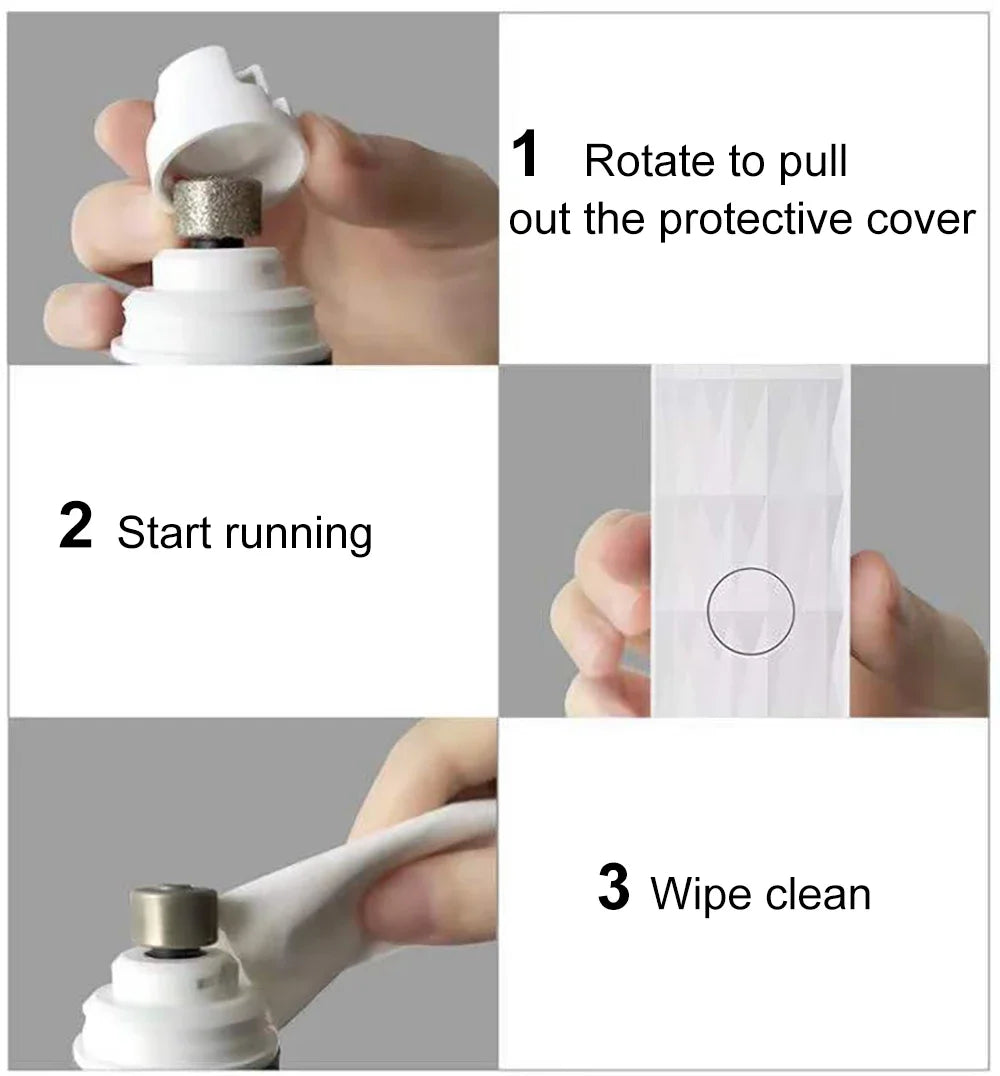 1 Rotate to pull out the protective cover

2 Start running

3 Wipe clean