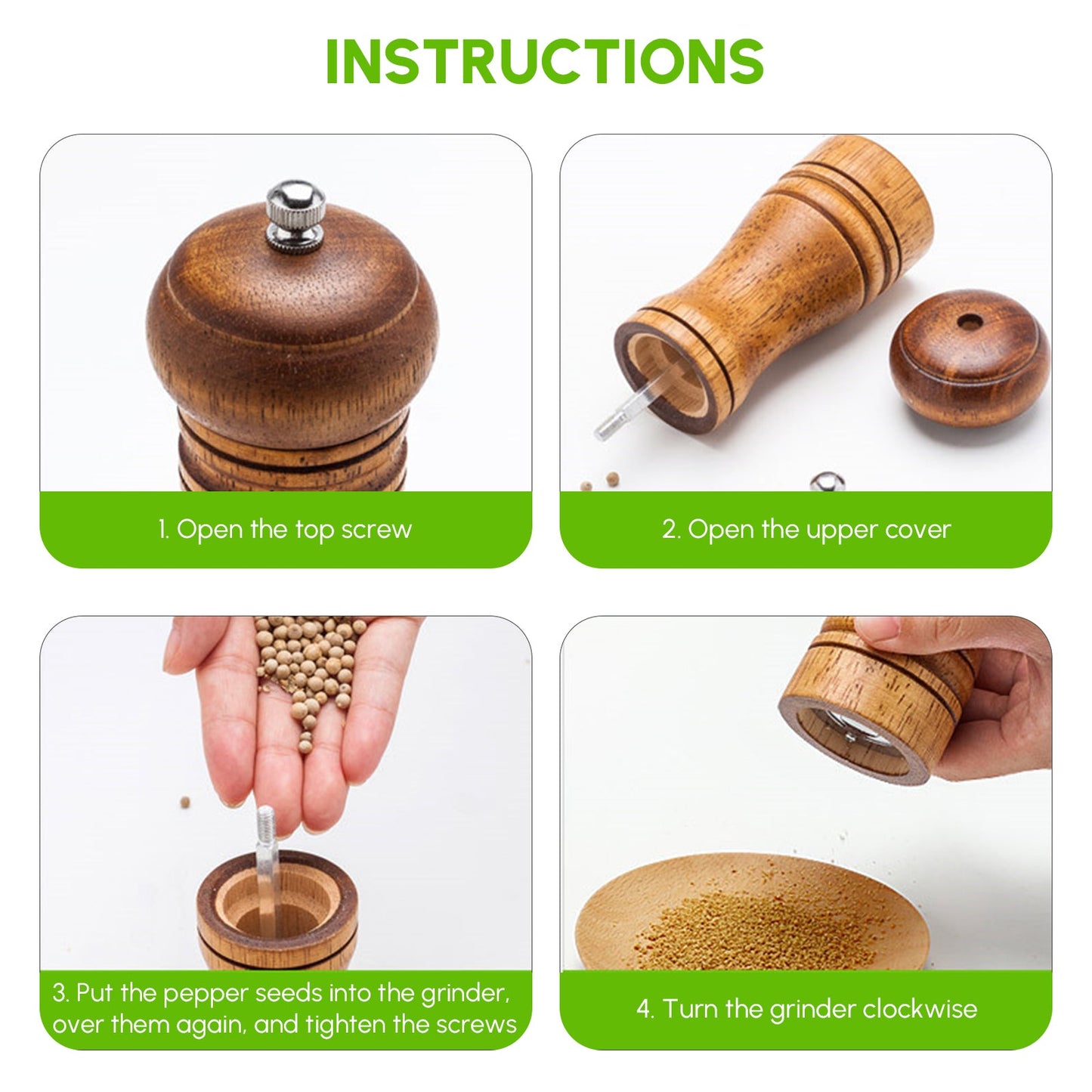 INSTRUCTIONS

1. Open the top screw

2. Open the upper cover

3. Put the pepper seeds into the grinder, over them again, and tighten the screws

4. Turn the grinder clockwise